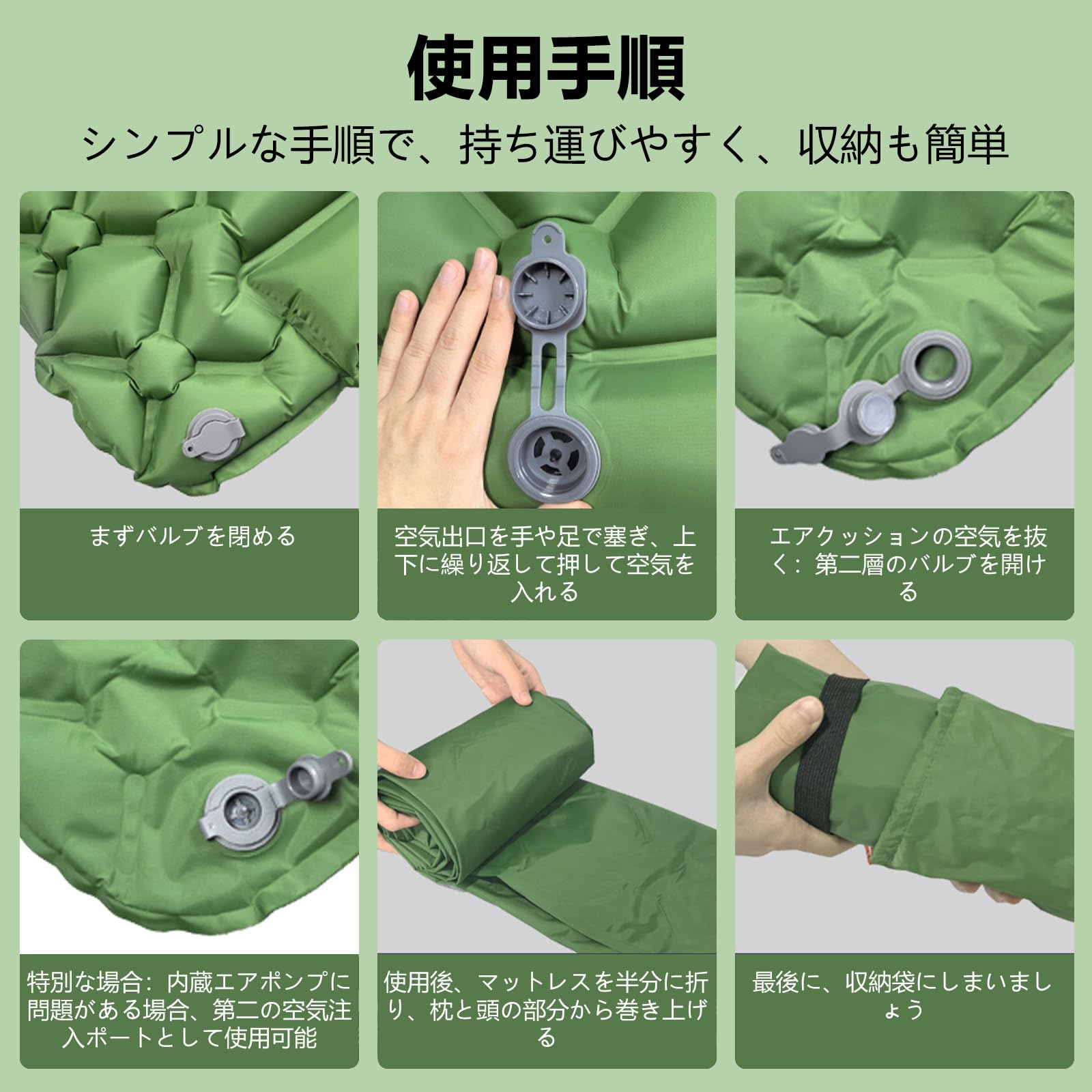 使用手順

シンプルな手順で、持ち運びやすく、収納も簡単

まずバルブを閉める

空気出口を手や足で塞ぎ、上下に繰り返して押して空気を入れる

エアクッションの空気を抜く：第二層のバルブを開ける

特別な場合：内蔵エアポンプに問題がある場合、第二の空気注入ポートとして使用可能

使用後、マットレスを半分に折り、枕と頭の部分から巻き上げる

最後に、収納袋にしまいましょう